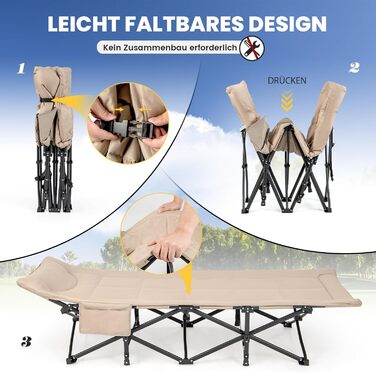 LEICHT FALTBARES DESIGN

Kein Zusammenbau erforderlich

1

2

DRÜCKEN

3