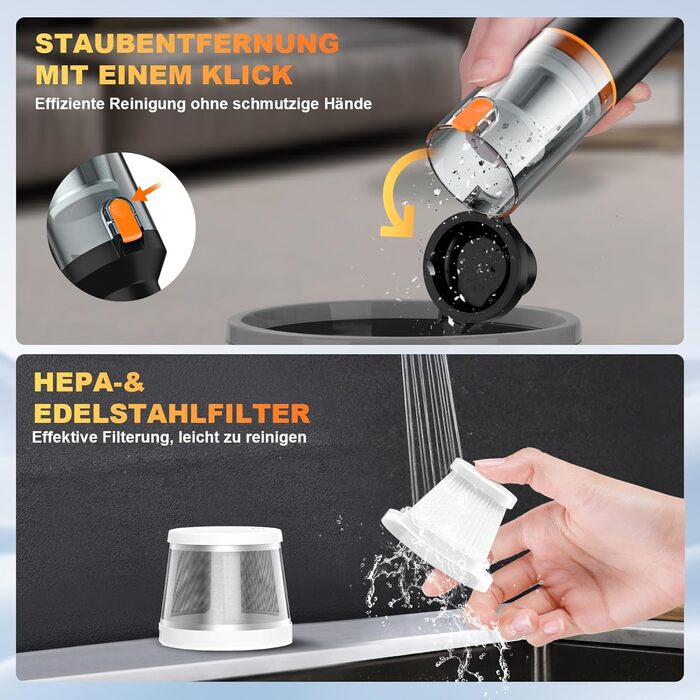 STAUBENTFERNUNG
MIT EINEM KLICK
Effiziente Reinigung ohne schmutzige Hände

HEPA-&
EDELSTAHLFILTER
Effektive Filterung, leicht zu reinigen