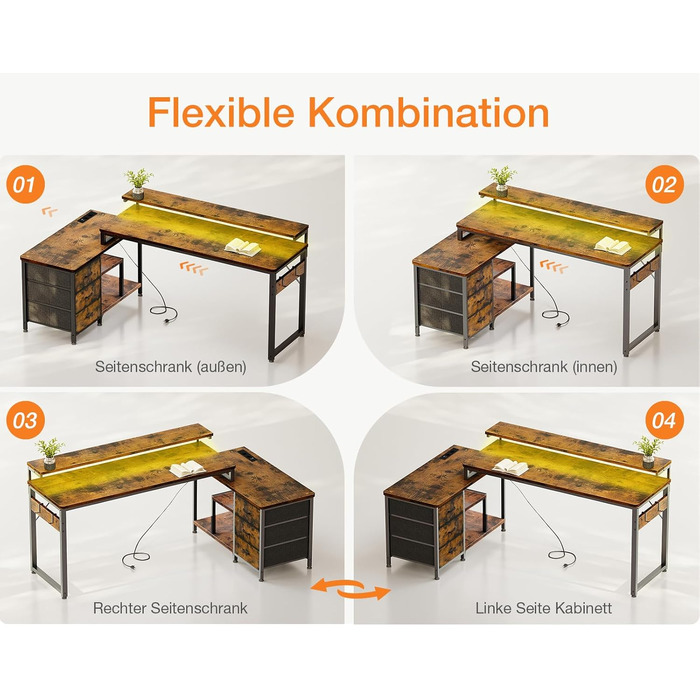 Flexible Kombination

01

Seitenschrank (außen)

02

Seitenschrank (innen)

03

Rechter Seitenschrank

04

Linke Seite Kabinett