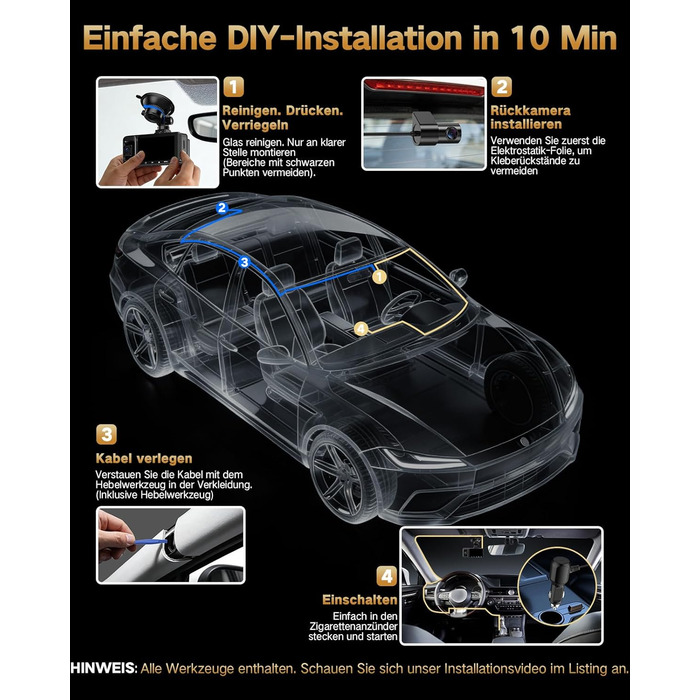 Einfache DIY-Installation in 10 Min

1
Reinigen. Drücken. Verriegeln
Glas reinigen. Nur an klarer Stelle montieren (Bereiche mit schwarzen Punkten vermeiden).

2
Rückkamera installieren
Verwenden Sie zuerst die Elektrostatik-Folie, um Kleberückstände zu vermeiden

2
3
1
4

3
Kabel verlegen
Verstauen Sie die Kabel mit dem Hebelwerkzeug in der Verkleidung. (Inklusive Hebelwerkzeug)

4
Einschalten
Einfach in den Zigarettenanzünder stecken und starten

HINWEIS: Alle Werkzeuge enthalten. Schauen Sie sich unser Installationsvideo im Listing an.