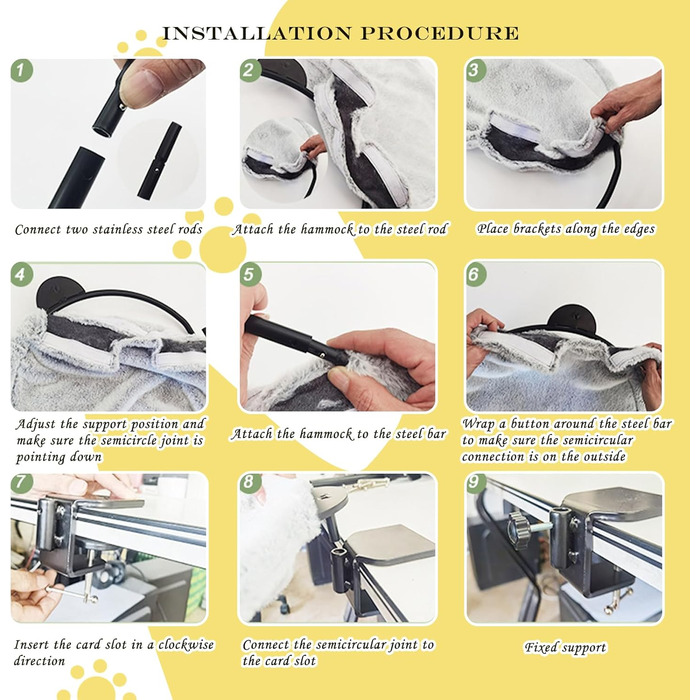 INSTALLATION PROCEDURE

1

Connect two stainless steel rods

2

Attach the hammock to the steel rod

3

Place brackets along the edges

4

Adjust the support position and make sure the semicircle joint is pointing down

5

Attach the hammock to the steel bar

6

Wrap a button around the steel bar to make sure the semicircular connection is on the outside

7

Insert the card slot in a clockwise direction

8

Connect the semicircular joint to the card slot

9

Fixed support