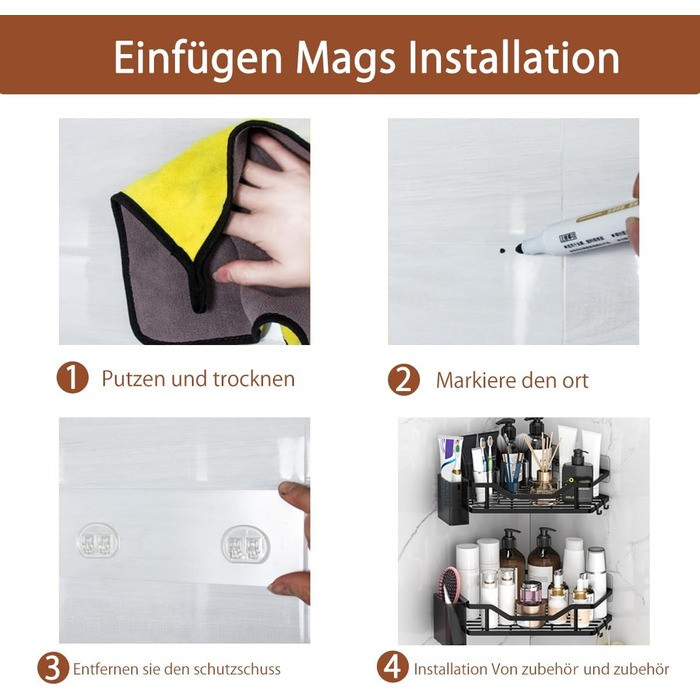 Einfügen Mags Installation

1 Putzen und trocknen

2 Markiere den ort

3 Entfernen sie den schutzschuss

4 Installation Von zubehör und zubehör