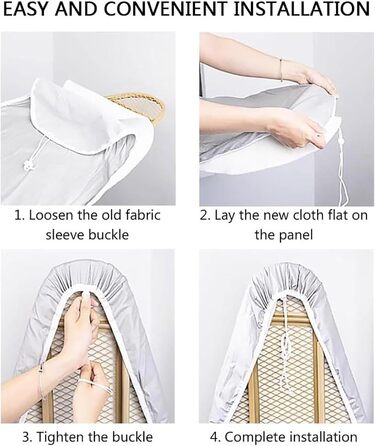 EASY AND CONVENIENT INSTALLATION

1. Loosen the old fabric sleeve buckle

2. Lay the new cloth flat on the panel

3. Tighten the buckle

4. Complete installation