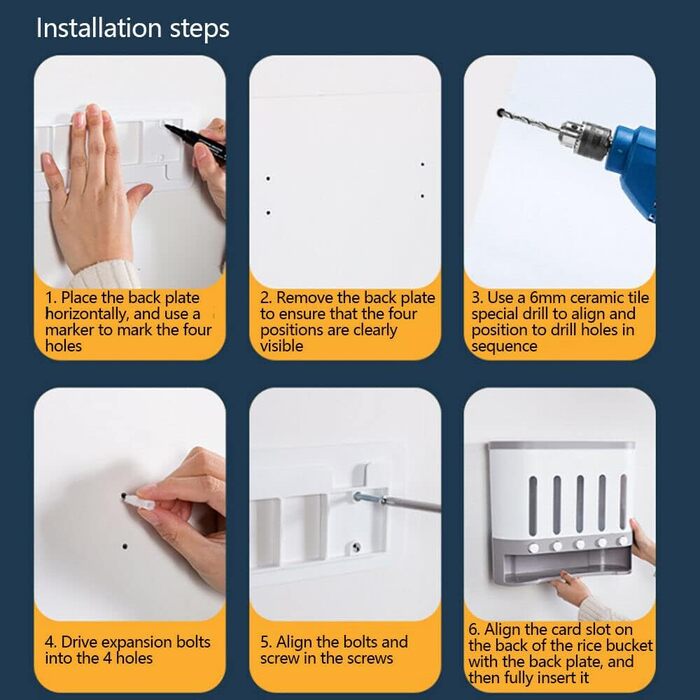 Installation steps

1. Place the back plate horizontally, and use a marker to mark the four holes

2. Remove the back plate to ensure that the four positions are clearly visible

3. Use a 6mm ceramic tile special drill to align and position to drill holes in sequence

4. Drive expansion bolts into the 4 holes

5. Align the bolts and screw in the screws

6. Align the card slot on the back of the rice bucket with the back plate, and then fully insert it