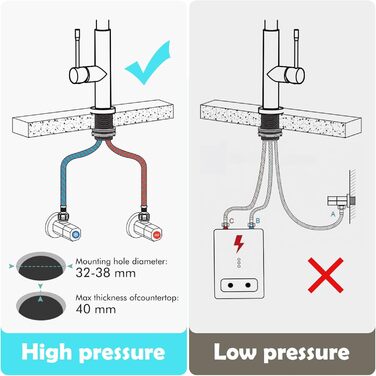 Mounting hole diameter:
32-38 mm

Max thickness ofcountertop:
40 mm

High pressure

C
B
A

Low pressure