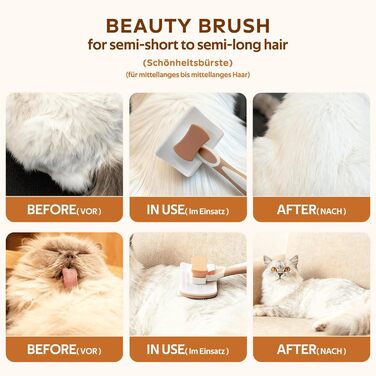 BEAUTY BRUSH
for semi-short to semi-long hair
(Schönheitsbürste)
(für mittellanges bis mittellanges Haar)

BEFORE(VOR)

IN USE(Im Einsatz)

AFTER(NACH)

BEFORE(VOR)

IN USE(Im Einsatz)

AFTER(NACH)