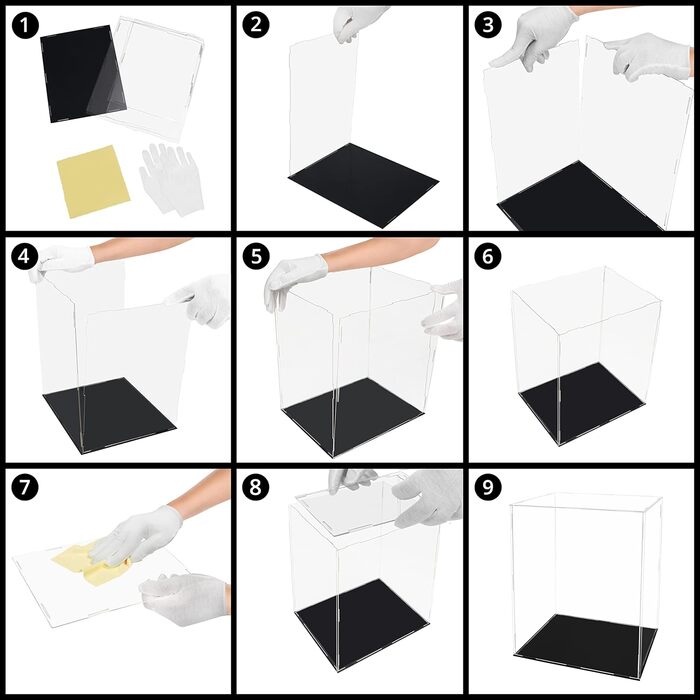 1
2
3
4
5
6
7
8
9