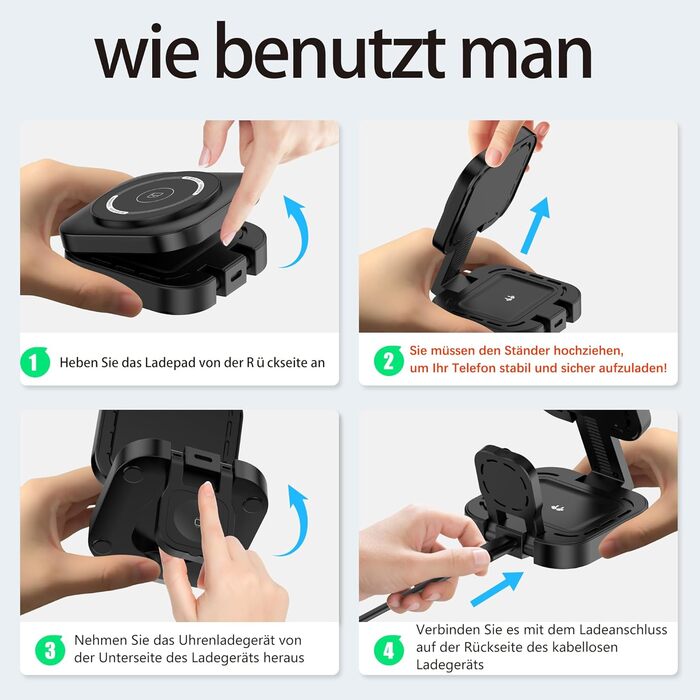 wie benutzt man

1 Heben Sie das Ladepad von der R ü ckseite an

2 Sie müssen den Ständer hochziehen, um Ihr Telefon stabil und sicher aufzuladen!

3 Nehmen Sie das Uhrenladegerät von der Unterseite des Ladegeräts heraus

4 Verbinden Sie es mit dem Ladeanschluss auf der Rückseite des kabellosen Ladegeräts