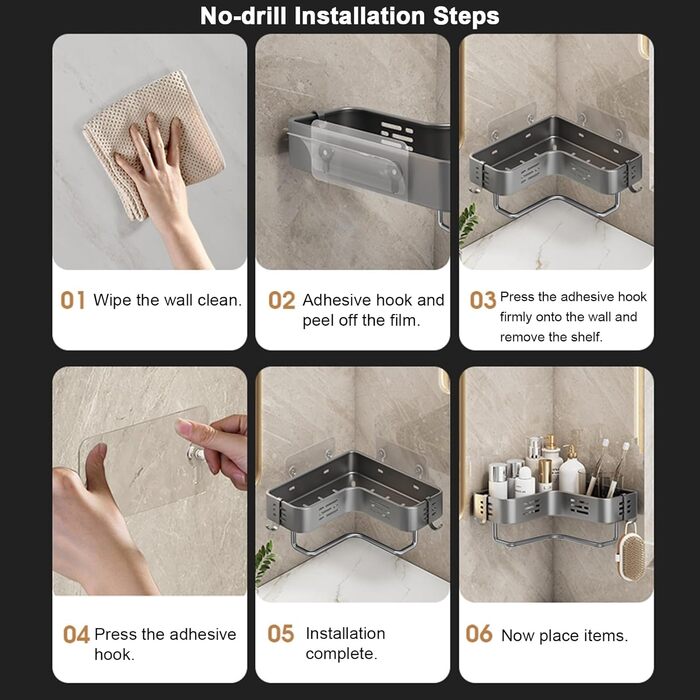 No-drill Installation Steps

01 Wipe the wall clean.

02 Adhesive hook and peel off the film.

03 Press the adhesive hook firmly onto the wall and remove the shelf.

04 Press the adhesive hook.

05 Installation complete.

06 Now place items.