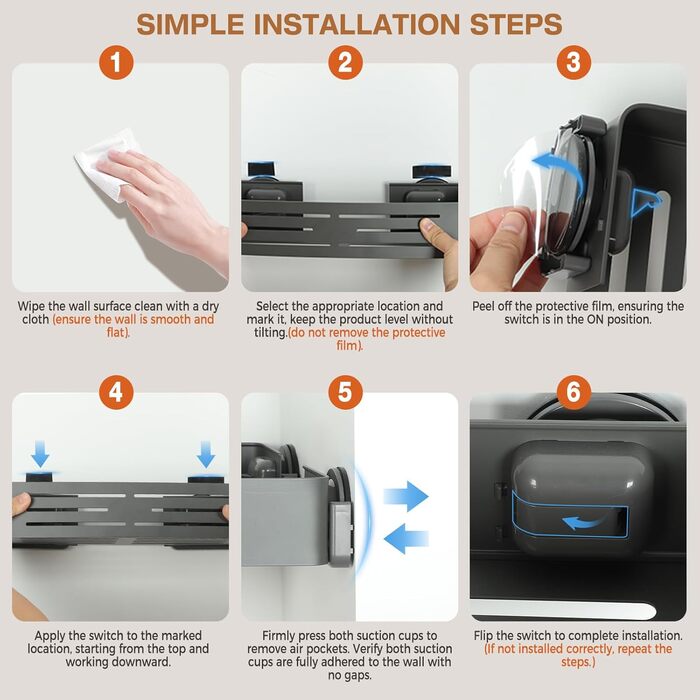 SIMPLE INSTALLATION STEPS

1

Wipe the wall surface clean with a dry cloth (ensure the wall is smooth and flat).

2

Select the appropriate location and mark it, keep the product level without tilting.(do not remove the protective film).

3

Peel off the protective film, ensuring the switch is in the ON position.

4

Apply the switch to the marked location, starting from the top and working downward.

5

Firmly press both suction cups to remove air pockets. Verify both suction cups are fully adhered to the wall with no gaps.

6

Flip the switch to complete installation. (If not installed correctly, repeat the steps.)