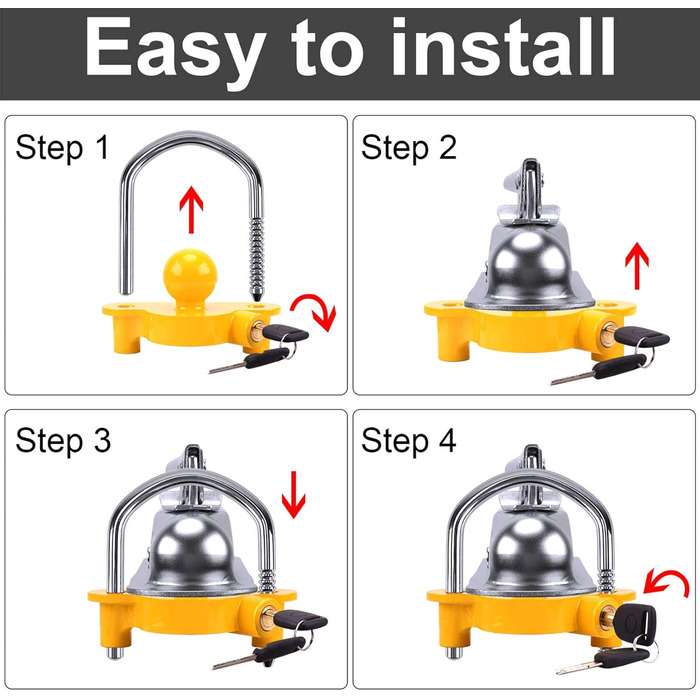 Easy to install

Step 1

Step 2

Step 3

Step 4