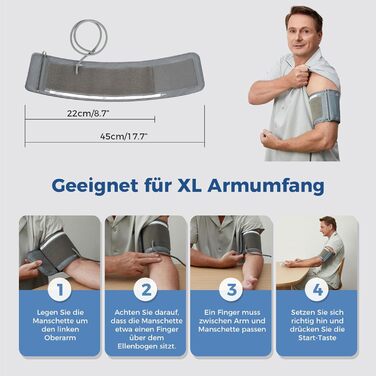 22cm/8.7"

45cm/17.7"

Geeignet für XL Armumfang

1
Legen Sie die Manschette um den linken Oberarm

2
Achten Sie darauf, dass die Manschette etwa einen Finger über dem Ellenbogen sitzt.

3
Ein Finger muss zwischen Arm und Manschette passen

4
Setzen Sie sich richtig hin und drücken Sie die Start-Taste