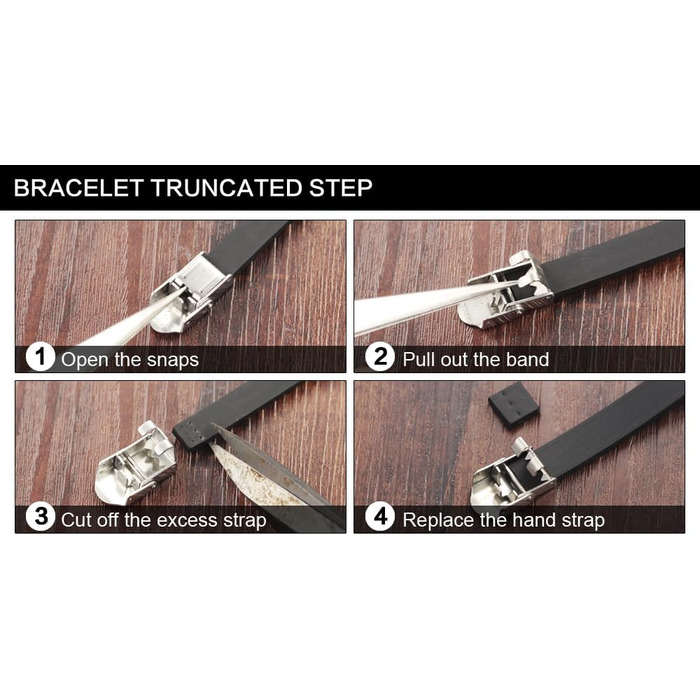 BRACELET TRUNCATED STEP

1 Open the snaps

2 Pull out the band

3 Cut off the excess strap

4 Replace the hand strap