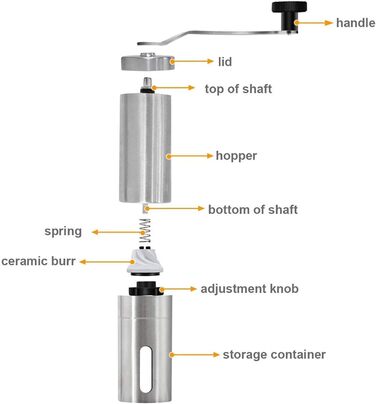 handle

lid

top of shaft

hopper

bottom of shaft

spring

ceramic burr

adjustment knob

storage container