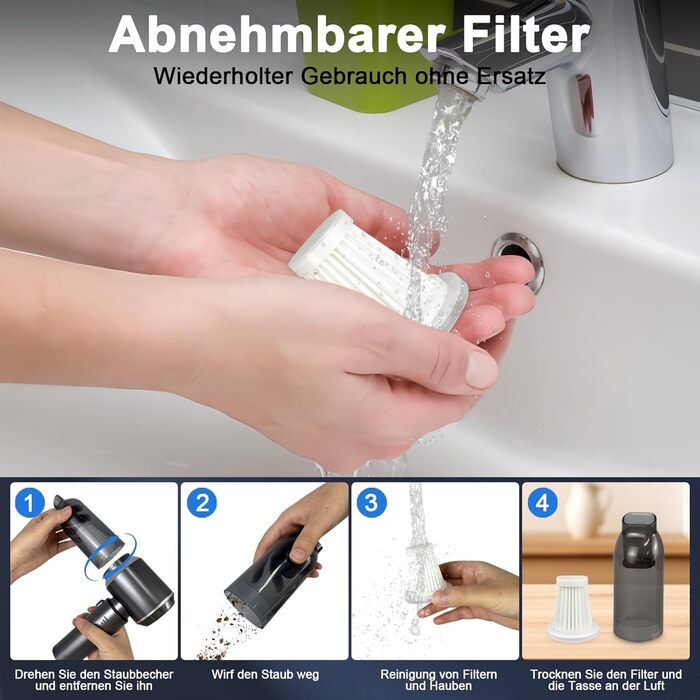 Abnehmbarer Filter
Wiederholter Gebrauch ohne Ersatz

1
Drehen Sie den Staubbecher und entfernen Sie ihn

2
Wirf den Staub weg

3
Reinigung von Filtern und Hauben

4
Trocknen Sie den Filter und die Tasse an der Luft