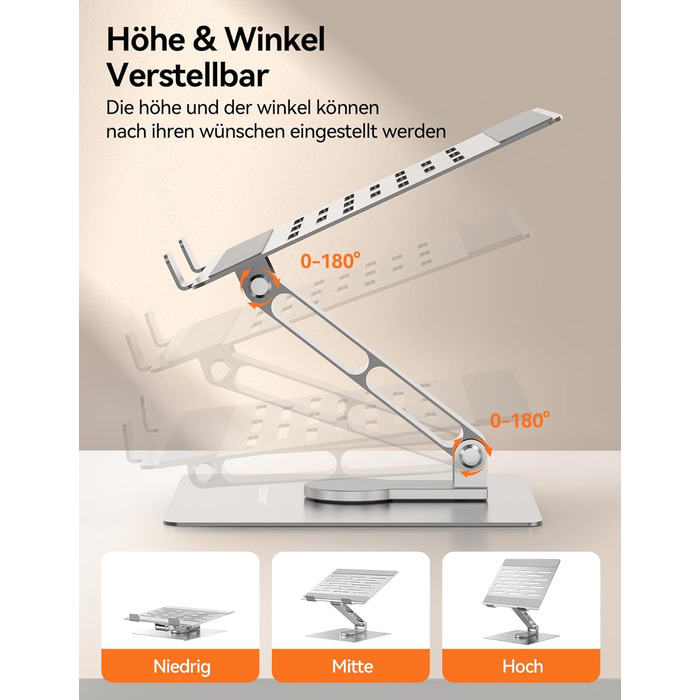 Höhe & Winkel Verstellbar

Die höhe und der winkel können nach ihren wünschen eingestellt werden

0-180°

0-180°

Niedrig

Mitte

Hoch