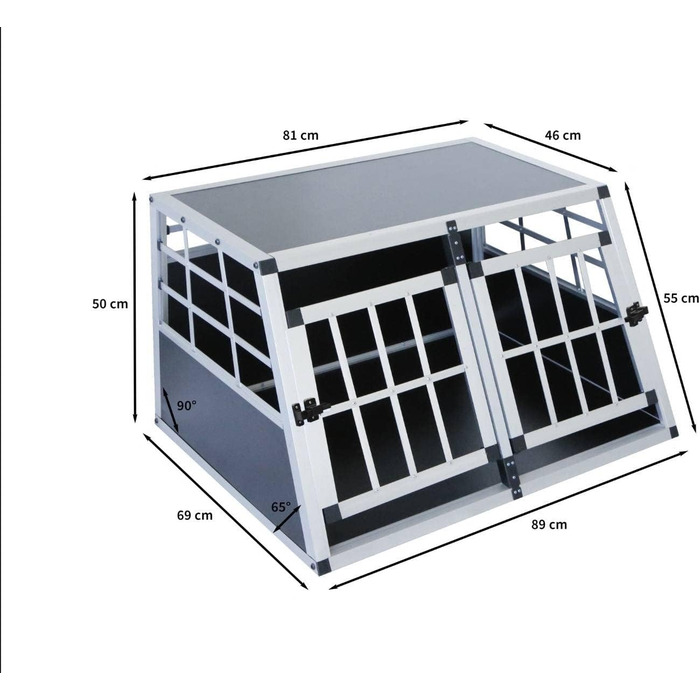 81 cm

46 cm

50 cm

55 cm

90°

65°

69 cm

89 cm