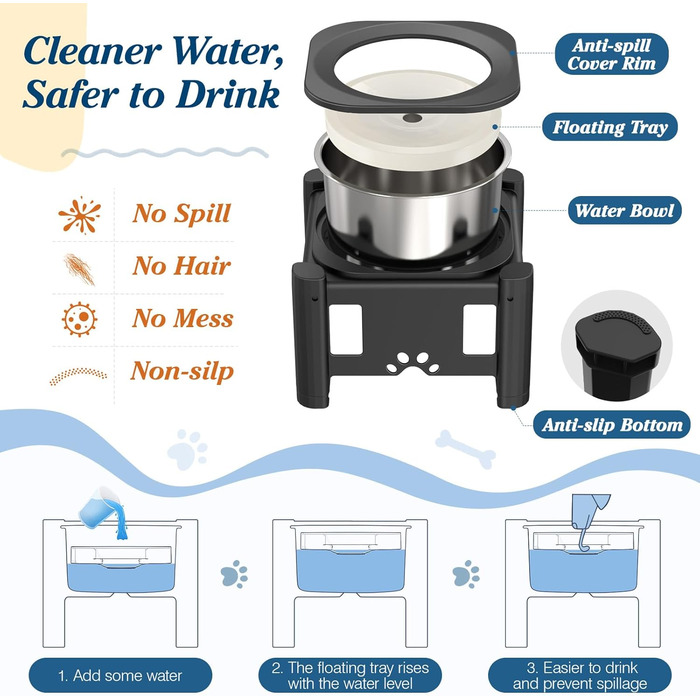 Cleaner Water, Safer to Drink

No Spill

No Hair

No Mess

Non-silp

Anti-spill Cover Rim

Floating Tray

Water Bowl

Anti-slip Bottom

1. Add some water

2. The floating tray rises with the water level

3. Easier to drink and prevent spillage