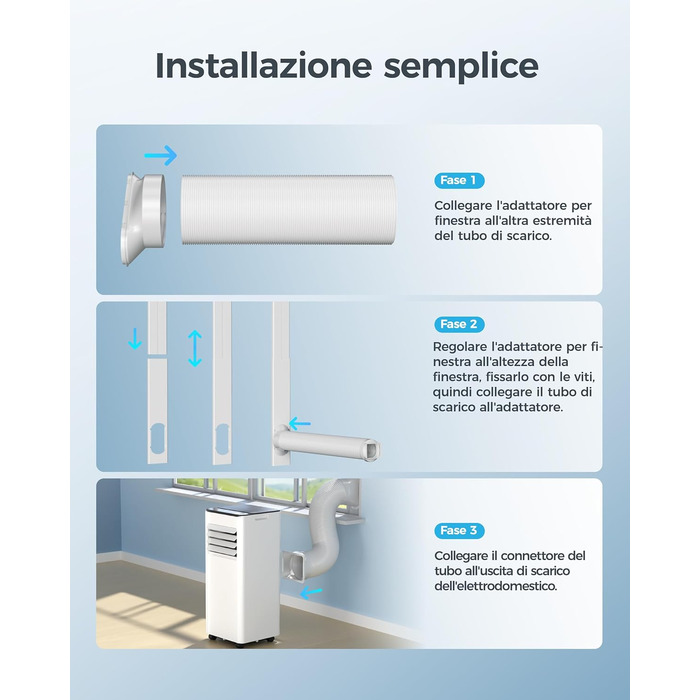 Installazione semplice

Fase 1

Collegare l'adattatore per finestra all'altra estremità del tubo di scarico.

Fase 2

Regolare l'adattatore per finestra all'altezza della finestra, fissarlo con le viti, quindi collegare il tubo di scarico all'adattatore.

Fase 3

Collegare il connettore del tubo all'uscita di scarico dell'elettrodomestico.