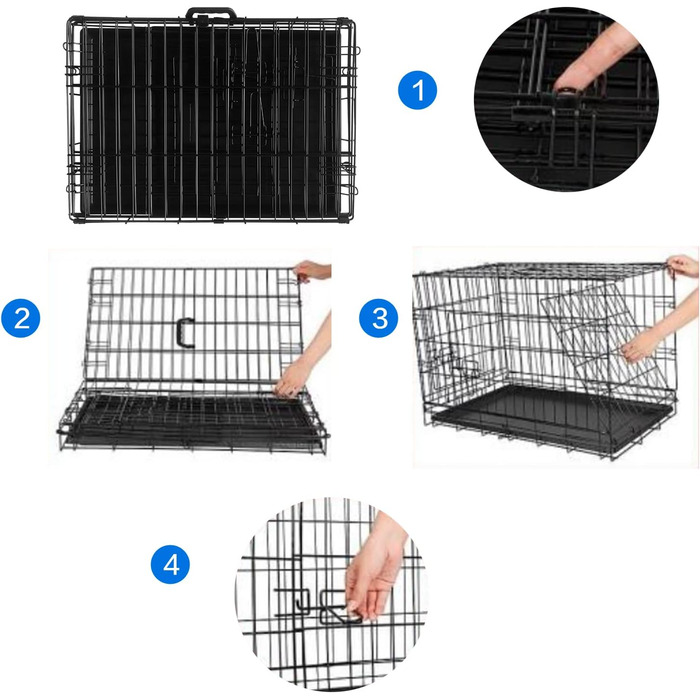 1

2

3

4