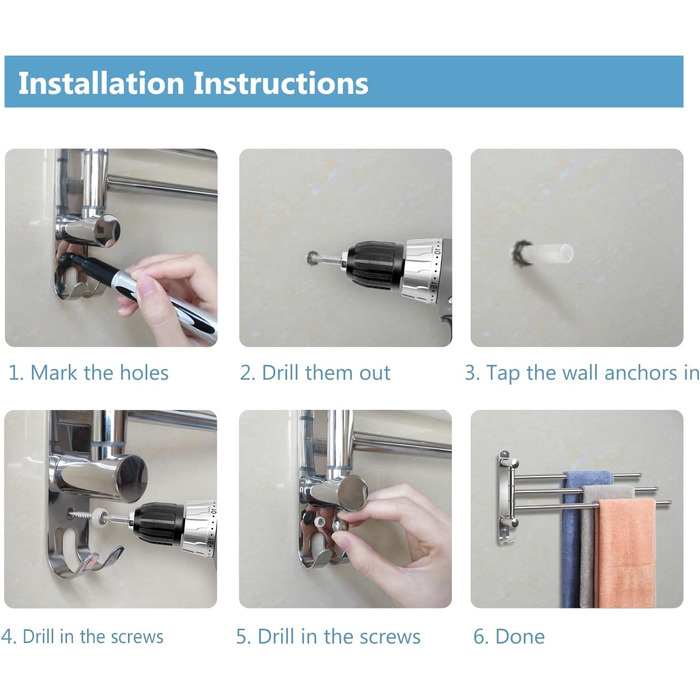 Installation Instructions

1. Mark the holes

2. Drill them out

3. Tap the wall anchors in

4. Drill in the screws

5. Drill in the screws

6. Done