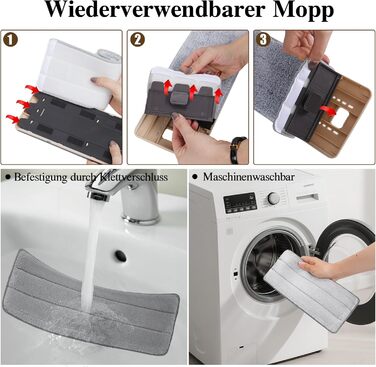 Wiederverwendbarer Mopp

1

2

3

● Befestigung durch Klettverschluss

● Maschinenwaschbar