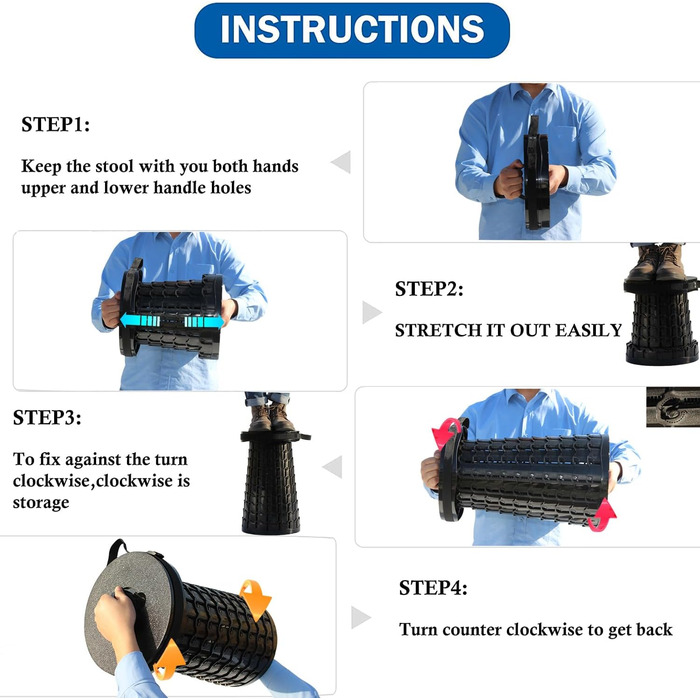 INSTRUCTIONS

STEP1:

Keep the stool with you both hands upper and lower handle holes

STEP2:

STRETCH IT OUT EASILY

STEP3:

To fix against the turn clockwise,clockwise is storage

STEP4:

Turn counter clockwise to get back