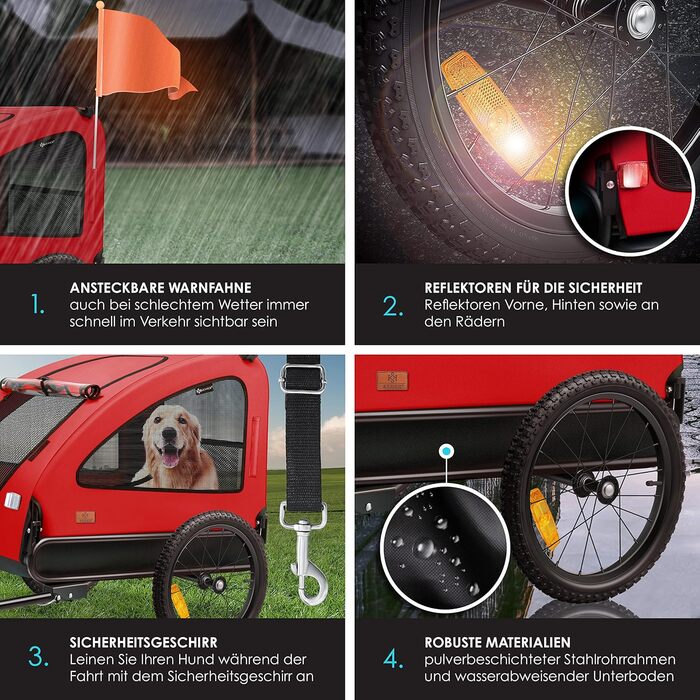 1.

ANSTECKBARE WARNFAHNE
auch bei schlechtem Wetter immer schnell im Verkehr sichtbar sein

2.

REFLEKTOREN FÜR DIE SICHERHEIT
Reflektoren Vorne, Hinten sowie an den Rädern

3.

SICHERHEITSGESCHIRR
Leinen Sie Ihren Hund während der Fahrt mit dem Sicherheitsgeschirr an

4.

ROBUSTE MATERIALIEN
pulverbeschichteter Stahlrohrrahmen und wasserabweisender Unterboden