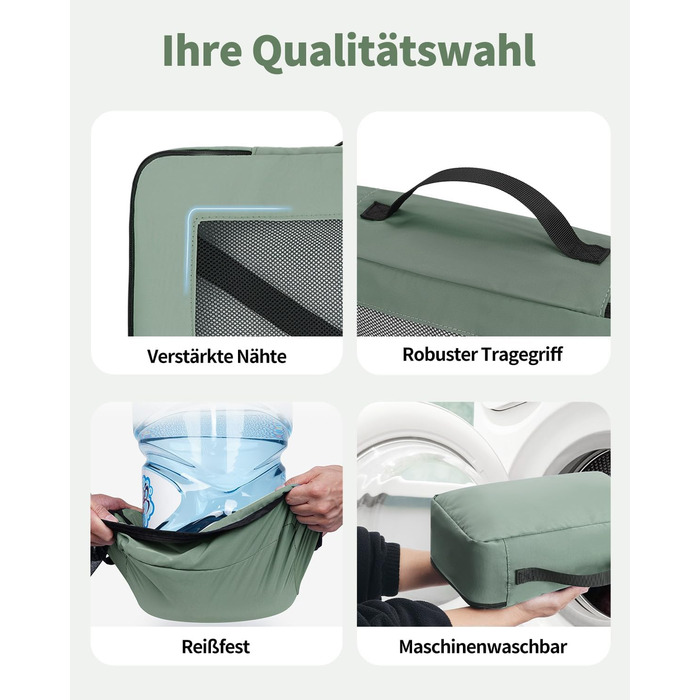 Ihre Qualitätswahl

Verstärkte Nähte

Robuster Tragegriff

Reißfest

Maschinenwaschbar