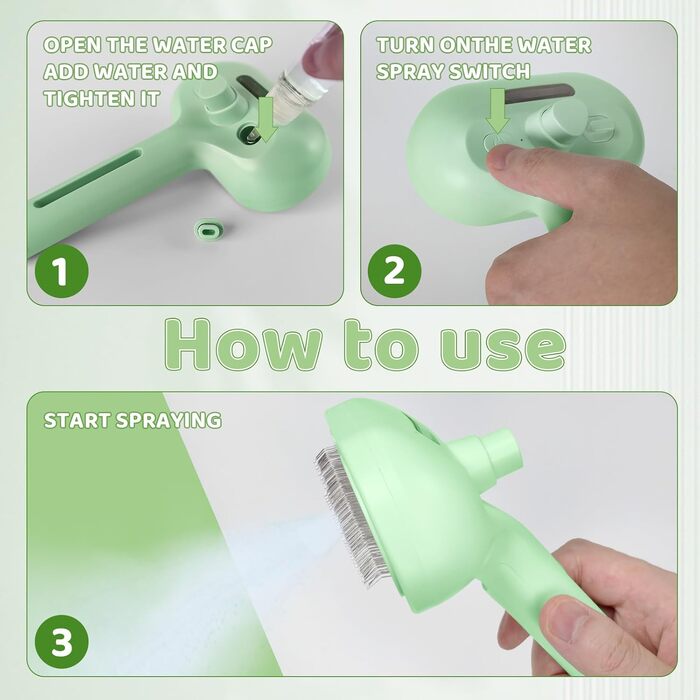 OPEN THE WATER CAP ADD WATER AND TIGHTEN IT

1

TURN ONTHE WATER SPRAY SWITCH

2

How to use

START SPRAYING

3