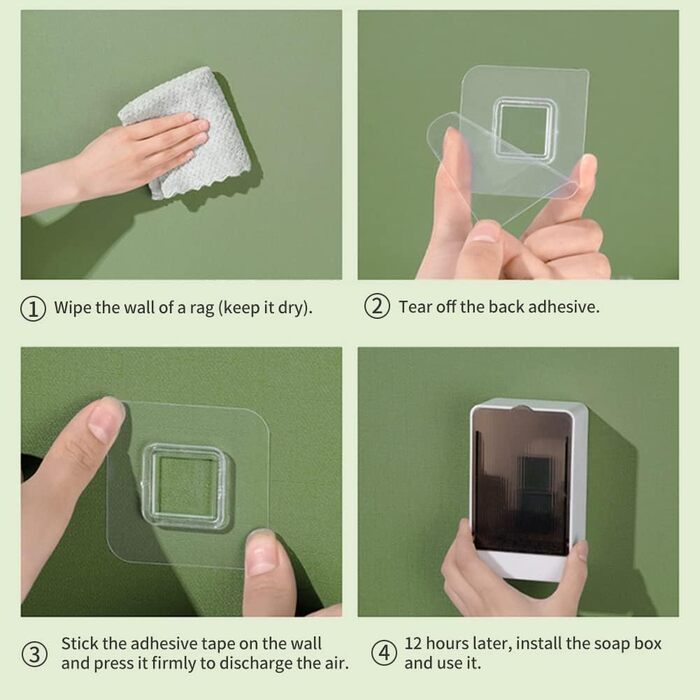 ① Wipe the wall of a rag (keep it dry).

② Tear off the back adhesive.

③ Stick the adhesive tape on the wall and press it firmly to discharge the air.

④ 12 hours later, install the soap box and use it.