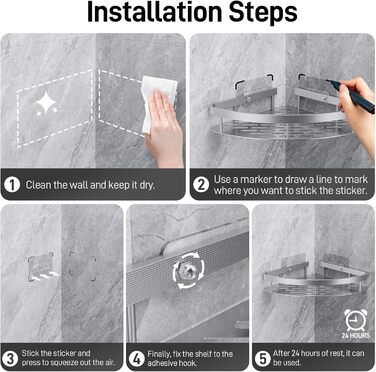 Installation Steps

1 Clean the wall and keep it dry.

2 Use a marker to draw a line to mark where you want to stick the sticker.

3 Stick the sticker and press to squeeze out the air.

4 Finally, fix the shelf to the adhesive hook.

24 HOURS

5 After 24 hours of rest, it can be used.