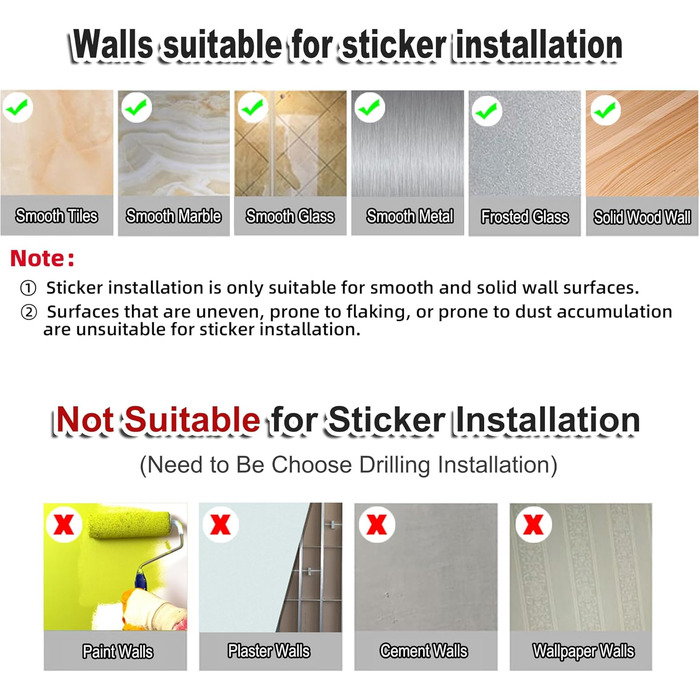 Walls suitable for sticker installation

Smooth Tiles

Smooth Marble

Smooth Glass

Smooth Metal

Frosted Glass

Solid Wood Wall

Note:

① Sticker installation is only suitable for smooth and solid wall surfaces.

② Surfaces that are uneven, prone to flaking, or prone to dust accumulation are unsuitable for sticker installation.

Not Suitable for Sticker Installation

(Need to Be Choose Drilling Installation)

Paint Walls

Plaster Walls

Cement Walls

Wallpaper Walls