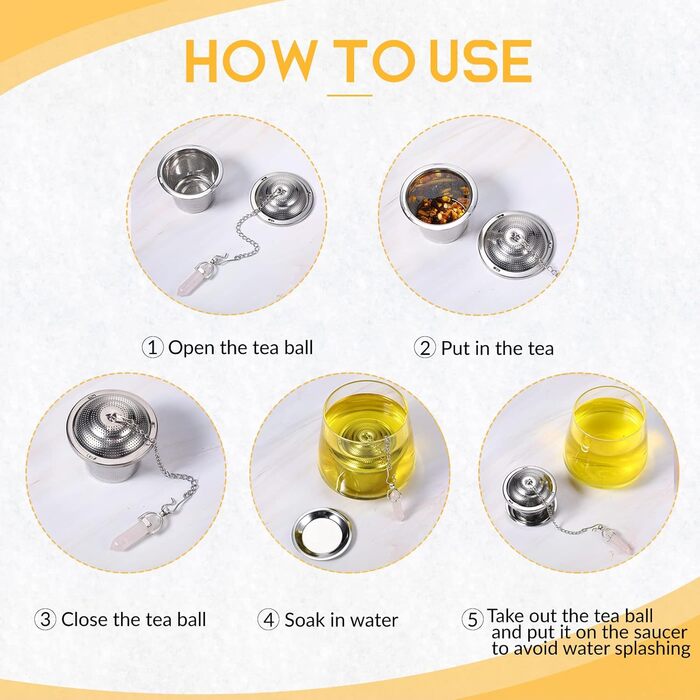 HOW TO USE

① Open the tea ball

② Put in the tea

③ Close the tea ball

④ Soak in water

⑤ Take out the tea ball and put it on the saucer to avoid water splashing