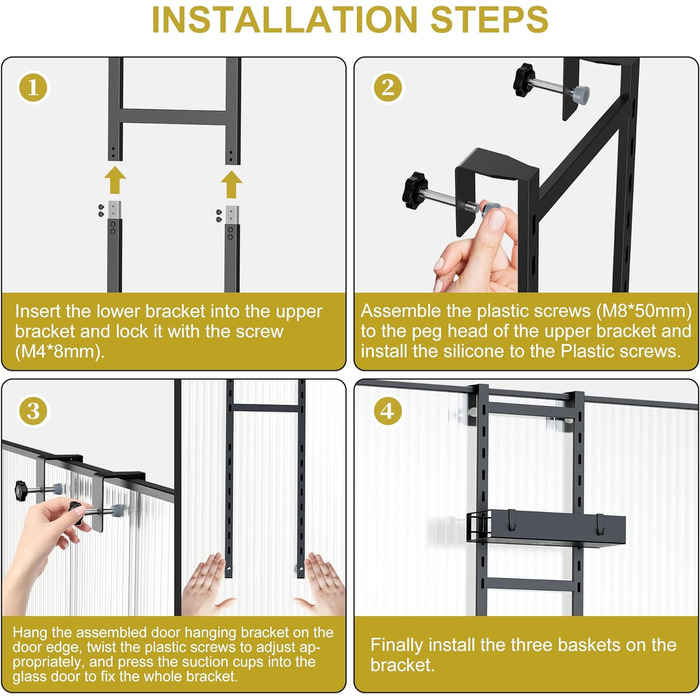 INSTALLATION STEPS

1

Insert the lower bracket into the upper bracket and lock it with the screw (M4*8mm).

2

Assemble the plastic screws (M8*50mm) to the peg head of the upper bracket and install the silicone to the Plastic screws.

3

Hang the assembled door hanging bracket on the door edge, twist the plastic screws to adjust appropriately, and press the suction cups into the glass door to fix the whole bracket.

4

Finally install the three baskets on the bracket.