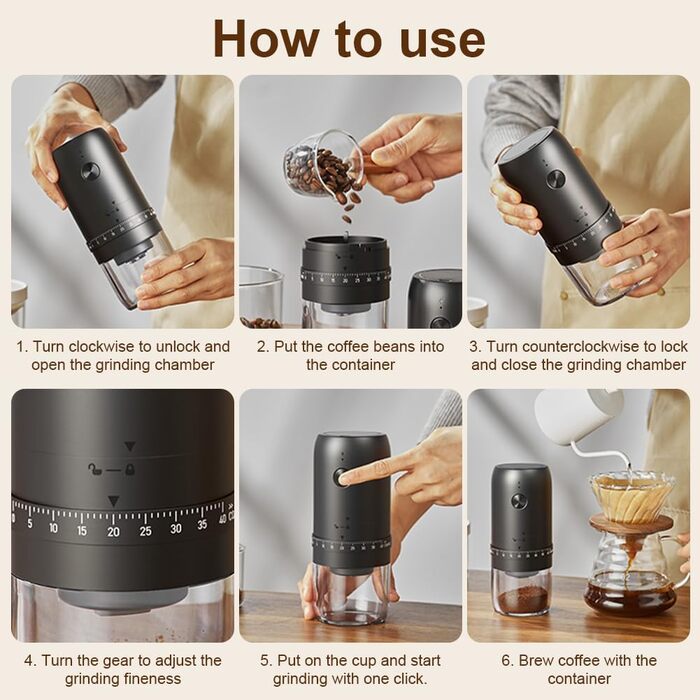 How to use

1. Turn clockwise to unlock and open the grinding chamber

2. Put the coffee beans into the container

3. Turn counterclockwise to lock and close the grinding chamber

0 5 10 15 20 25 30 35 40

4. Turn the gear to adjust the grinding fineness

5. Put on the cup and start grinding with one click.

6. Brew coffee with the container