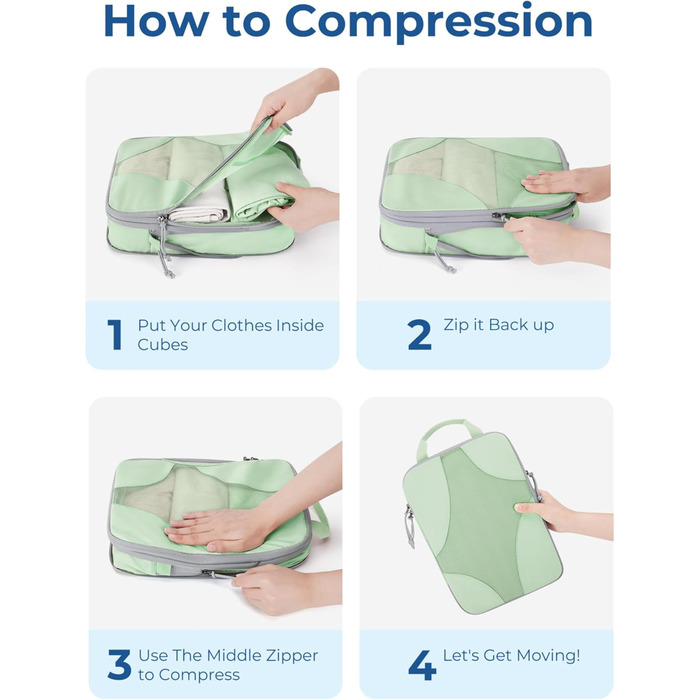 How to Compression

1 Put Your Clothes Inside Cubes

2 Zip it Back up

3 Use The Middle Zipper to Compress

4 Let's Get Moving!