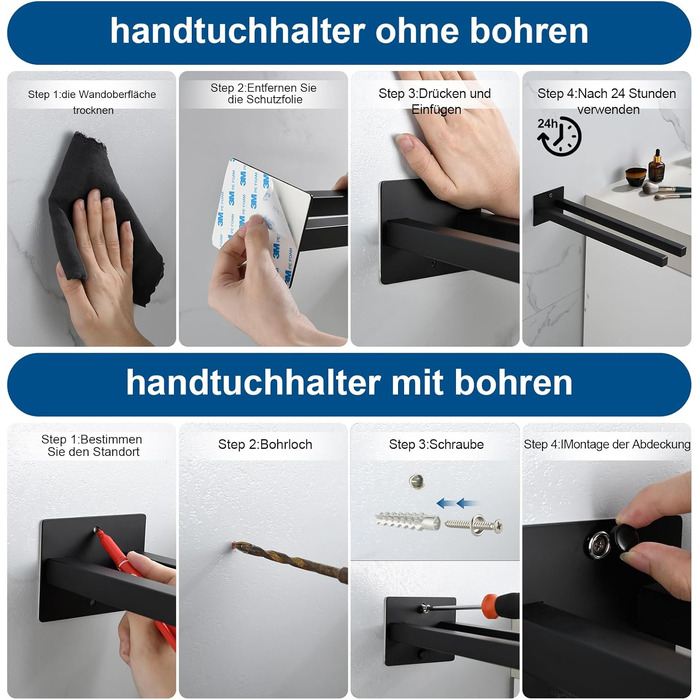 handtuchhalter ohne bohren

Step 1:die Wandoberfläche trocknen

Step 2:Entfernen Sie die Schutzfolie

3M PE FOAM

Step 3:Drücken und Einfügen

Step 4:Nach 24 Stunden verwenden

24h

handtuchhalter mit bohren

Step 1:Bestimmen Sie den Standort

Step 2:Bohrloch

Step 3:Schraube

Step 4:IMontage der Abdeckung