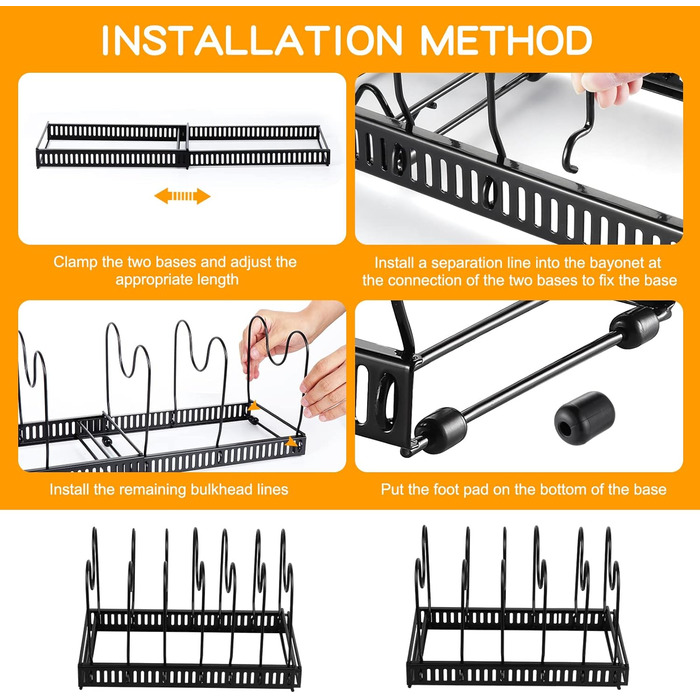 INSTALLATION METHOD

Clamp the two bases and adjust the appropriate length

Install a separation line into the bayonet at the connection of the two bases to fix the base

Install the remaining bulkhead lines

Put the foot pad on the bottom of the base