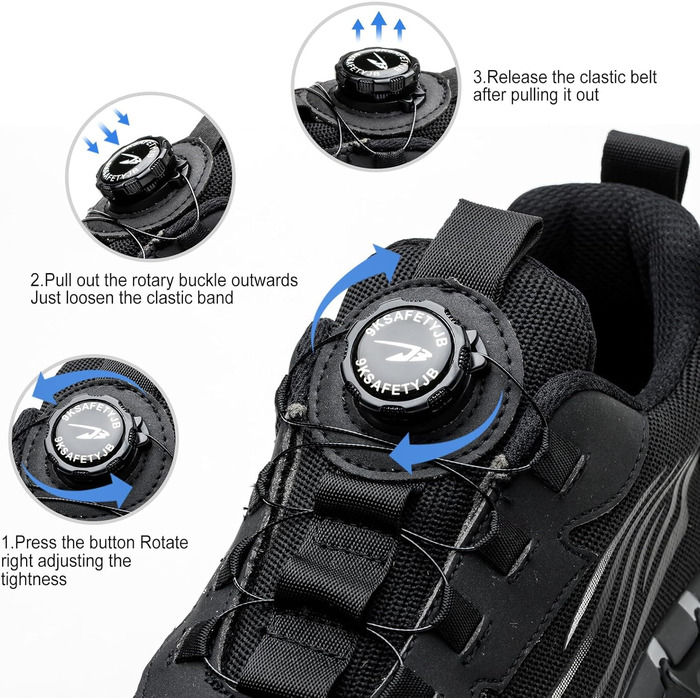 3.Release the clastic belt after pulling it out

2.Pull out the rotary buckle outwards Just loosen the clastic band

9KSAFETYJB

9KSAFETYJB

9KSAFETYJB

9KSAFETYJB

1.Press the button Rotate right adjusting the tightness