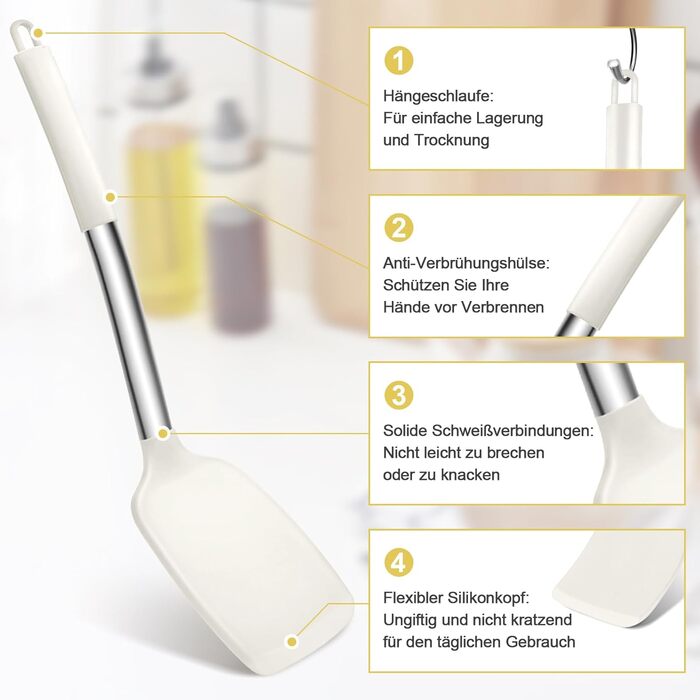 1
Hängeschlaufe:
Für einfache Lagerung und Trocknung

2
Anti-Verbrühungshülse:
Schützen Sie Ihre Hände vor Verbrennen

3
Solide Schweißverbindungen:
Nicht leicht zu brechen oder zu knacken

4
Flexibler Silikonkopf:
Ungiftig und nicht kratzend für den täglichen Gebrauch