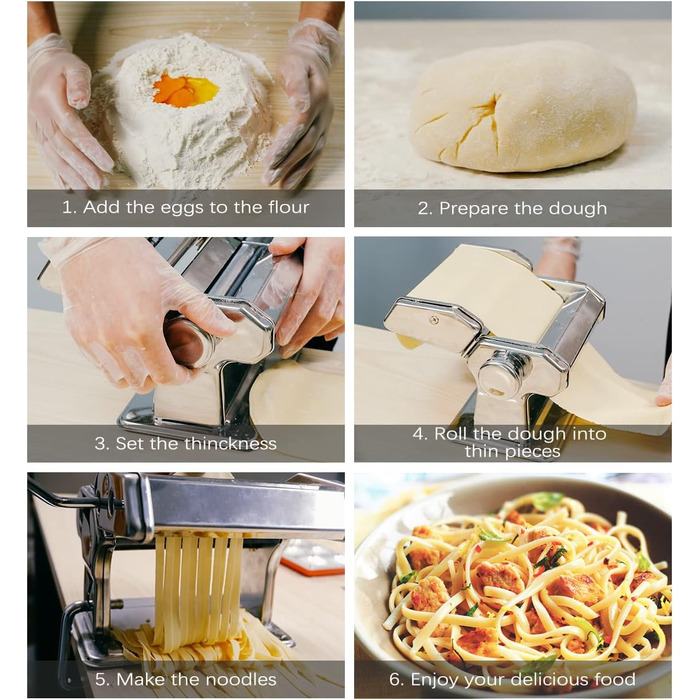 1. Add the eggs to the flour

2. Prepare the dough

3. Set the thinckness

4. Roll the dough into thin pieces

5. Make the noodles

6. Enjoy your delicious food