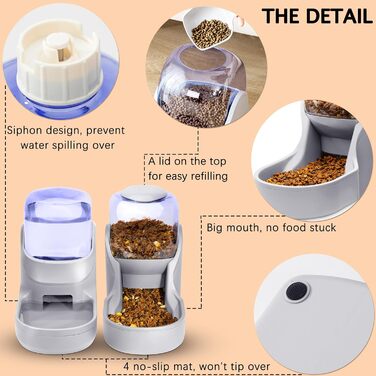 THE DETAIL

Siphon design, prevent water spilling over

A lid on the top for easy refilling

Big mouth, no food stuck

4 no-slip mat, won't tip over