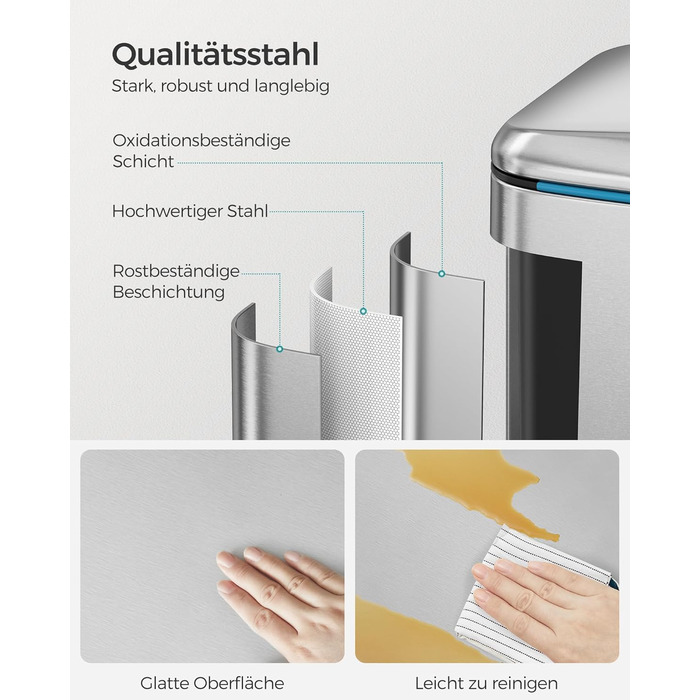 Qualitätsstahl
Stark, robust und langlebig

Oxidationsbeständige Schicht

Hochwertiger Stahl

Rostbeständige Beschichtung

Glatte Oberfläche

Leicht zu reinigen