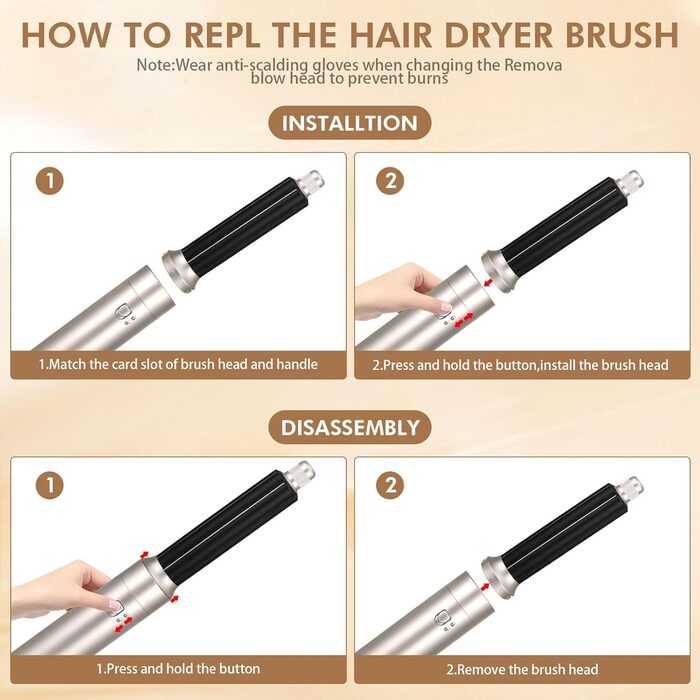 HOW TO REPL THE HAIR DRYER BRUSH

Note:Wear anti-scalding gloves when changing the Remova blow head to prevent burns

INSTALLTION

1

1.Match the card slot of brush head and handle

2

2.Press and hold the button,install the brush head

DISASSEMBLY

1

1.Press and hold the button

2

2.Remove the brush head