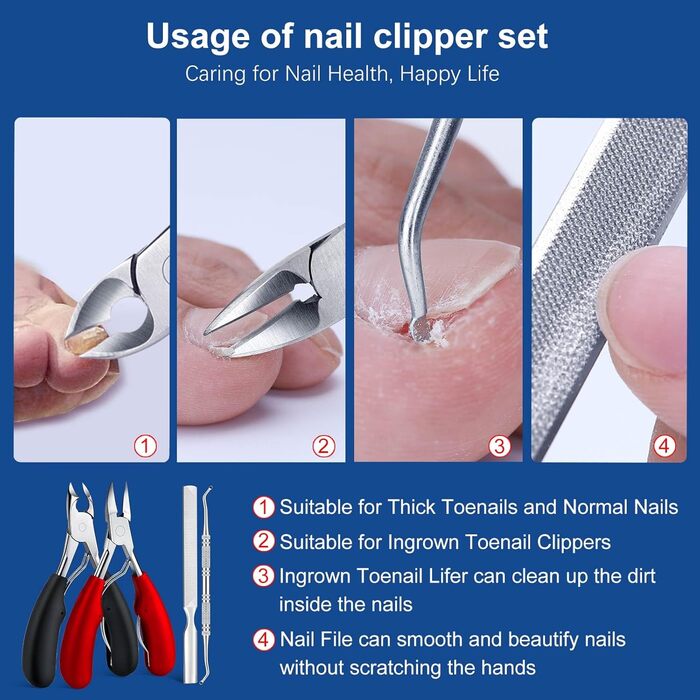 Usage of nail clipper set
Caring for Nail Health, Happy Life

①

②

③

④

① Suitable for Thick Toenails and Normal Nails

② Suitable for Ingrown Toenail Clippers

③ Ingrown Toenail Lifer can clean up the dirt inside the nails

④ Nail File can smooth and beautify nails without scratching the hands