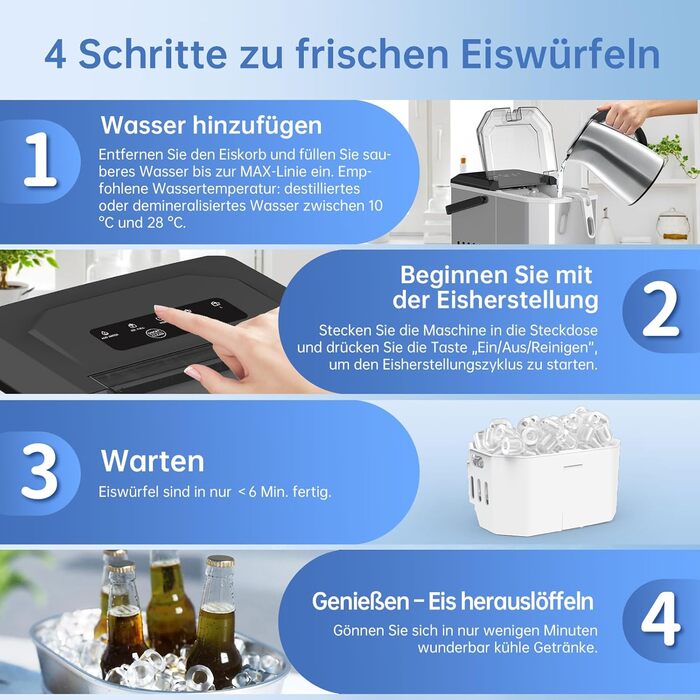 4 Schritte zu frischen Eiswürfeln

1

Wasser hinzufügen

Entfernen Sie den Eiskorb und füllen Sie sauberes Wasser bis zur MAX-Linie ein. Empfohlene Wassertemperatur: destilliertes oder demineralisiertes Wasser zwischen 10 °C und 28 °C.

Beginnen Sie mit der Eisherstellung

2

Stecken Sie die Maschine in die Steckdose und drücken Sie die Taste „Ein/Aus/Reinigen", um den Eisherstellungszyklus zu starten.

3

Warten

Eiswürfel sind in nur < 6 Min. fertig.

Genießen – Eis herauslöffeln

4

Gönnen Sie sich in nur wenigen Minuten wunderbar kühle Getränke.