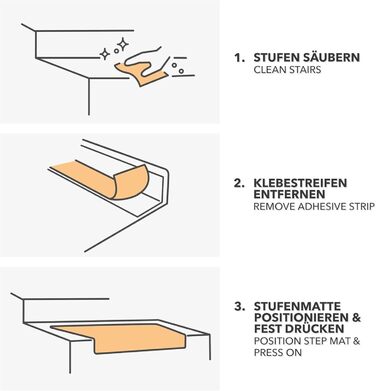 1. STUFEN SÄUBERN
CLEAN STAIRS

2. KLEBESTREIFEN ENTFERNEN
REMOVE ADHESIVE STRIP

3. STUFENMATTE POSITIONIEREN & FEST DRÜCKEN
POSITION STEP MAT & PRESS ON