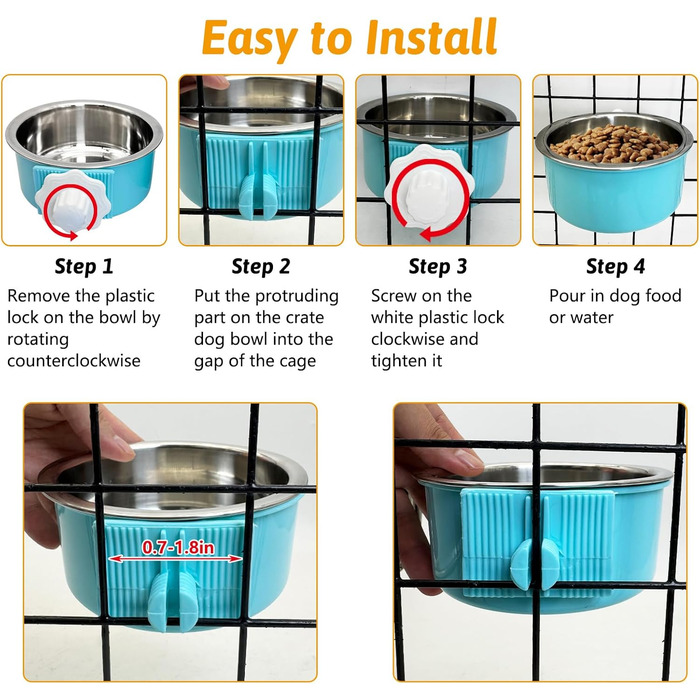 Easy to Install

Step 1
Remove the plastic lock on the bowl by rotating counterclockwise

Step 2
Put the protruding part on the crate dog bowl into the gap of the cage

Step 3
Screw on the white plastic lock clockwise and tighten it

Step 4
Pour in dog food or water

0.7-1.8in