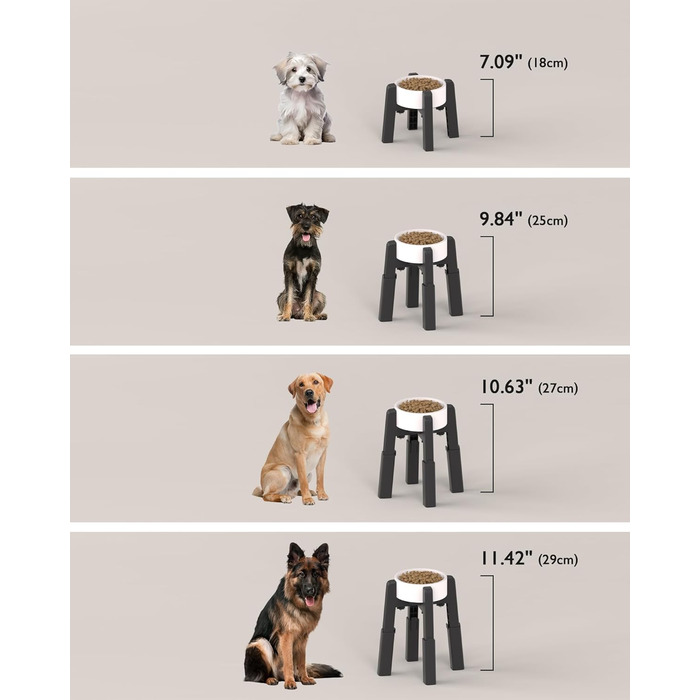 7.09" (18cm)

9.84" (25cm)

10.63" (27cm)

11.42" (29cm)